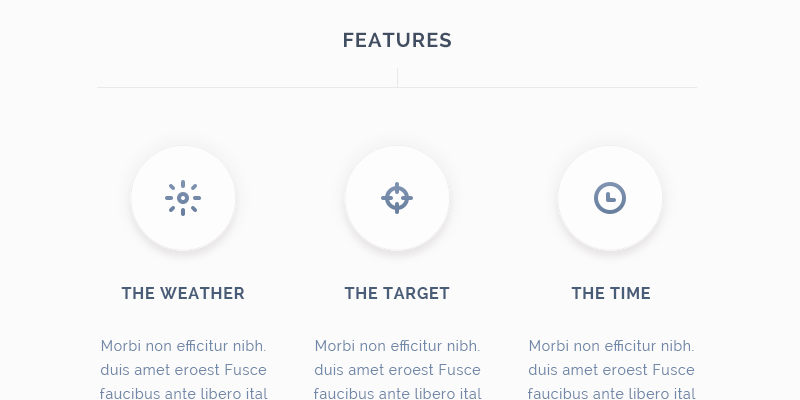 FEATURES

THE WEATHER

Morbi non efficitur nibh. duis amet eroest Fusce faucibus ante libero ital

THE TARGET

Morbi non efficitur nibh. duis amet eroest Fusce faucibus ante libero ital

THE TIME

Morbi non efficitur nibh. duis amet eroest Fusce faucibus ante libero ital