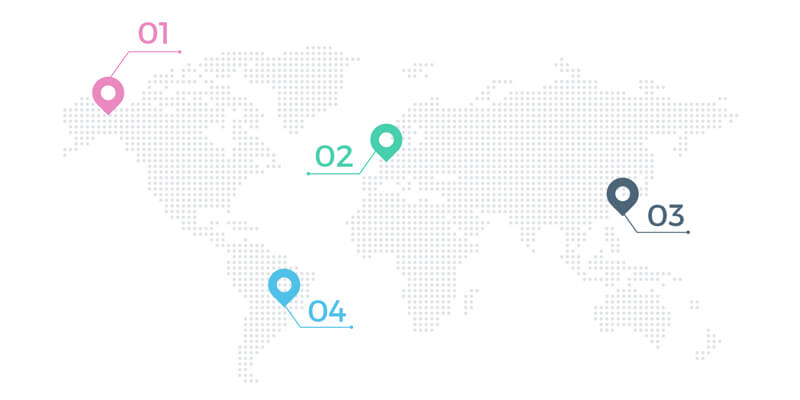 01

02

03

04