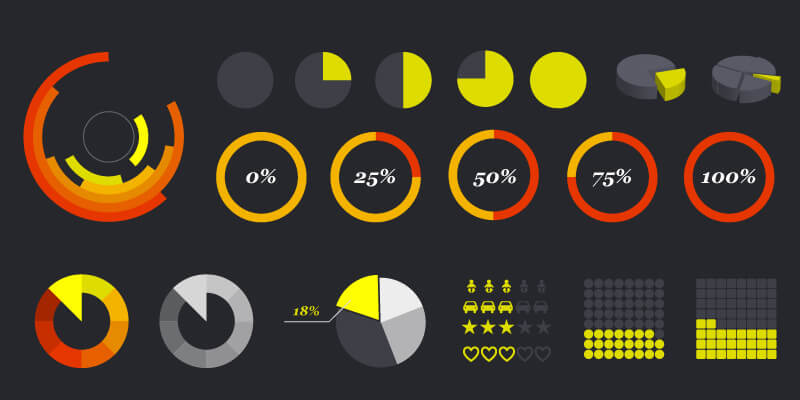 0%

25%

50%

75%

100%

18%