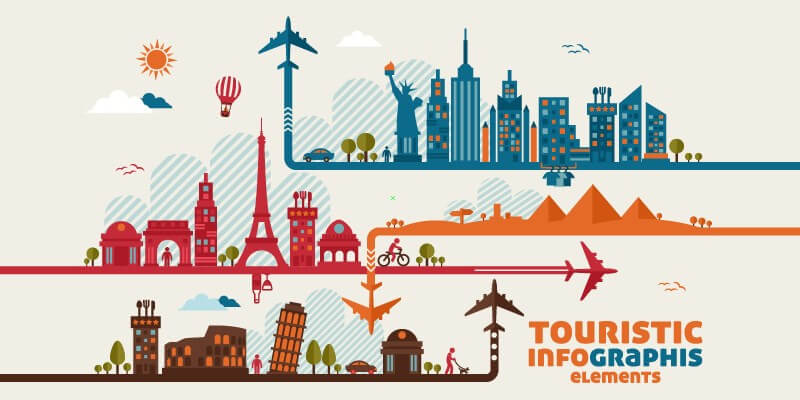 TOURISTIC INFOGRAPHIS ELEMENTS