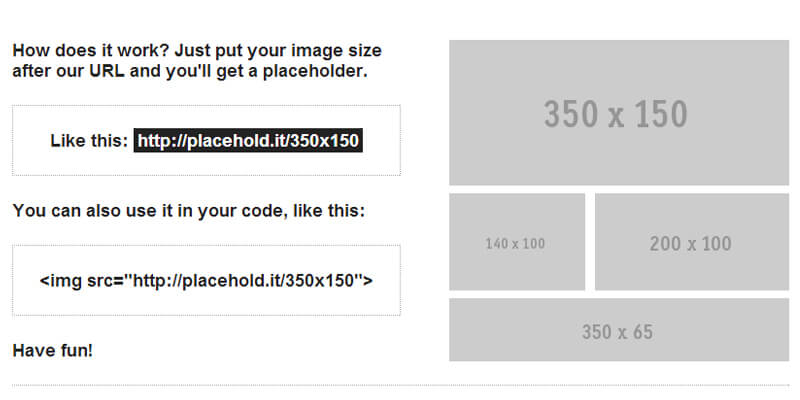 How does it work? Just put your image size after our URL and you'll get a placeholder.

Like this: http://placehold.it/350x150

You can also use it in your code, like this:

<img src="http://placehold.it/350x150">

Have fun!

350 x 150

140 x 100

200 x 100

350 x 65