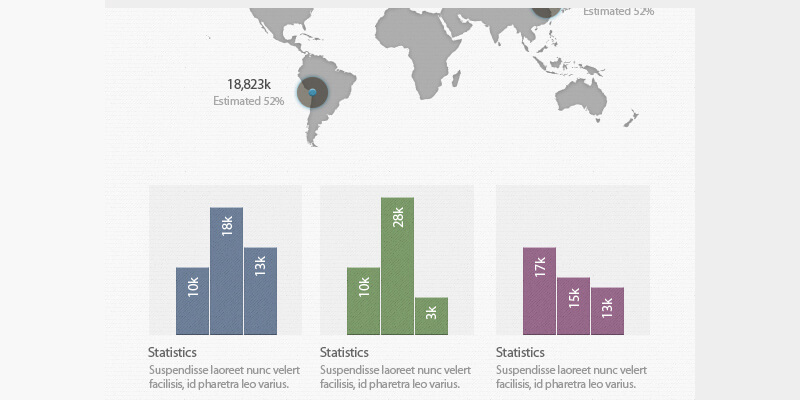 Estimated 52%

18,823k
Estimated 52%

10k
18k
13k

Statistics
Suspendisse laoreet nunc velert facilisis, id pharetra leo varius.

10k
28k
3k

Statistics
Suspendisse laoreet nunc velert facilisis, id pharetra leo varius.

17k
15k
13k

Statistics
Suspendisse laoreet nunc velert facilisis, id pharetra leo varius.