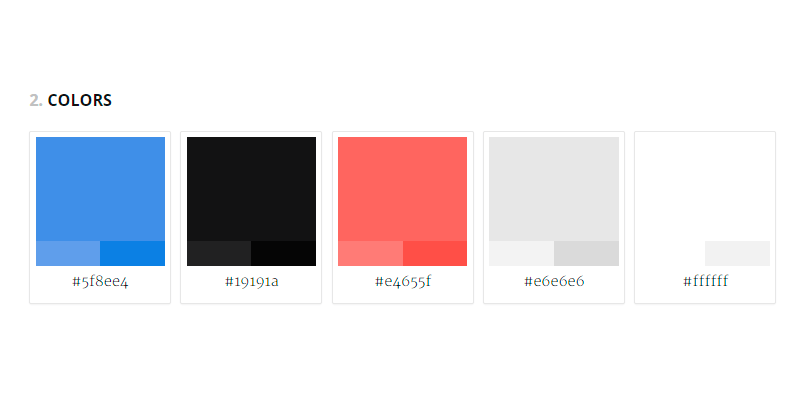 2. COLORS

#5f8ee4

#19191a

#e4655f

#e6e6e6

#ffffff