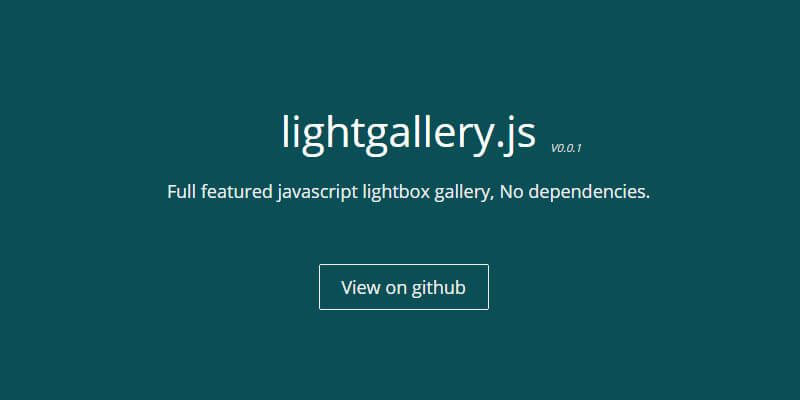 lightgallery.js V0.0.1

Full featured javascript lightbox gallery, No dependencies.

View on github