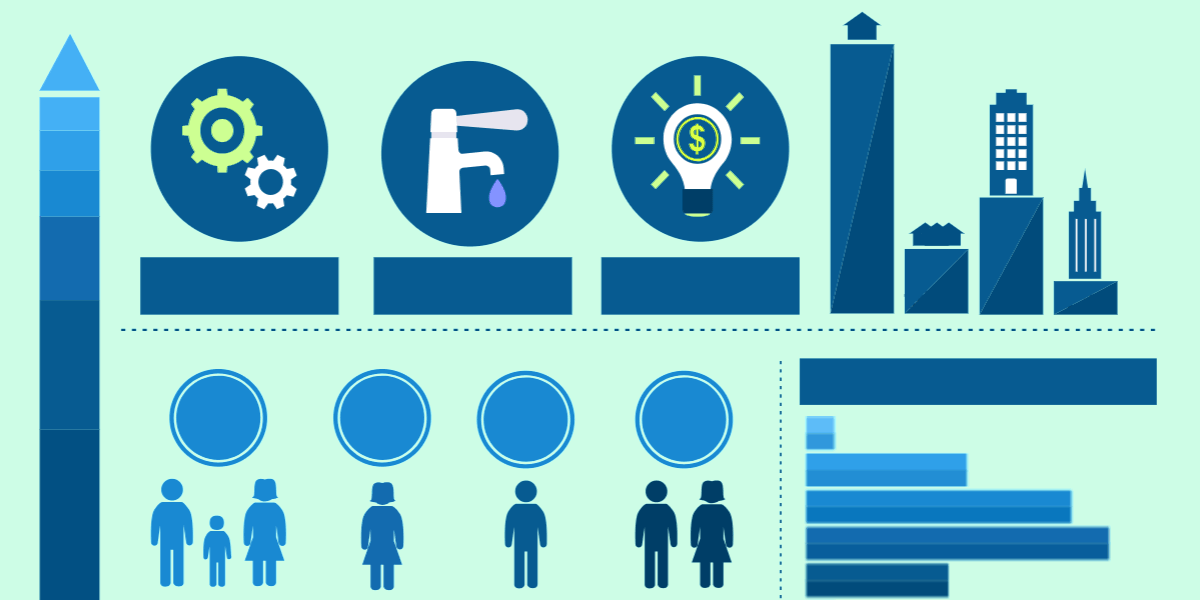 $