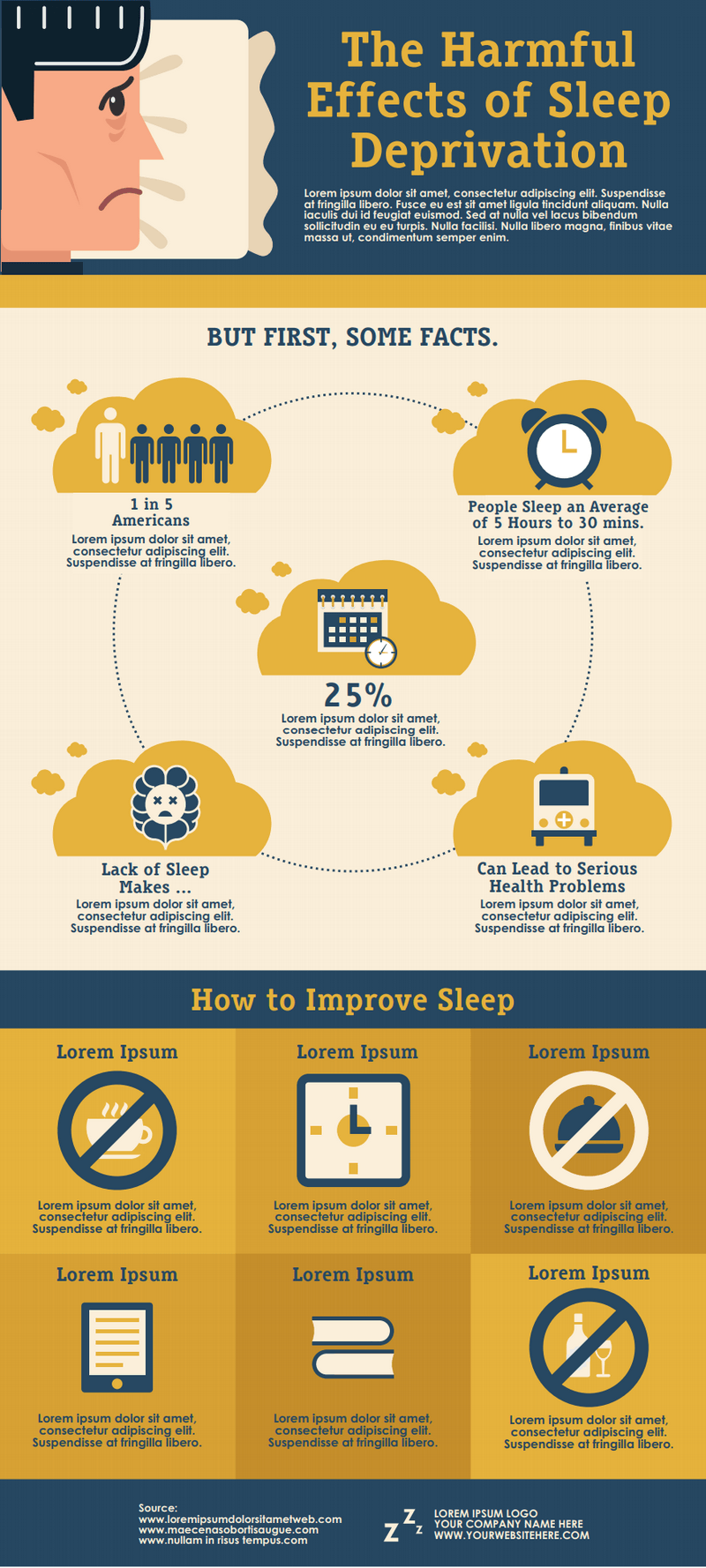 The Harmful Effects of Sleep Deprivation

Lorem ipsum dolor sit amet, consectetur adipiscing elit. Suspendisse at fringilla libero. Fusce eu est sit amet ligula tincidunt aliquam. Nulla iaculis dui id feugiat euismod. Sed at nulla vel lacus bibendum sollicitudin eu eu turpis. Nulla facilisi. Nulla libero magna, finibus vitae massa ut, condimentum semper enim.

BUT FIRST, SOME FACTS.

1 in 5 Americans
Lorem ipsum dolor sit amet, consectetur adipiscing elit. Suspendisse at fringilla libero.

People Sleep an Average of 5 Hours to 30 mins.
Lorem ipsum dolor sit amet, consectetur adipiscing elit. Suspendisse at fringilla libero.

25%
Lorem ipsum dolor sit amet, consectetur adipiscing elit. Suspendisse at fringilla libero.

Lack of Sleep Makes ...
Lorem ipsum dolor sit amet, consectetur adipiscing elit. Suspendisse at fringilla libero.

Can Lead to Serious Health Problems
Lorem ipsum dolor sit amet, consectetur adipiscing elit. Suspendisse at fringilla libero.

How to Improve Sleep

Lorem Ipsum
Lorem ipsum dolor sit amet, consectetur adipiscing elit. Suspendisse at fringilla libero.

Lorem Ipsum
Lorem ipsum dolor sit amet, consectetur adipiscing elit. Suspendisse at fringilla libero.

Lorem Ipsum
Lorem ipsum dolor sit amet, consectetur adipiscing elit. Suspendisse at fringilla libero.

Lorem Ipsum
Lorem ipsum dolor sit amet, consectetur adipiscing elit. Suspendisse at fringilla libero.

Lorem Ipsum
Lorem ipsum dolor sit amet, consectetur adipiscing elit. Suspendisse at fringilla libero.

Lorem Ipsum
Lorem ipsum dolor sit amet, consectetur adipiscing elit. Suspendisse at fringilla libero.

Source:
www.loremipsumdolorsitametweb.com
www.maecenasobortisaugue.com
www.nullam in risus tempus.com

Z Z Z
LOREM IPSUM LOGO
YOUR COMPANY NAME HERE
WWW.YOURWEBSITEHERE.COM