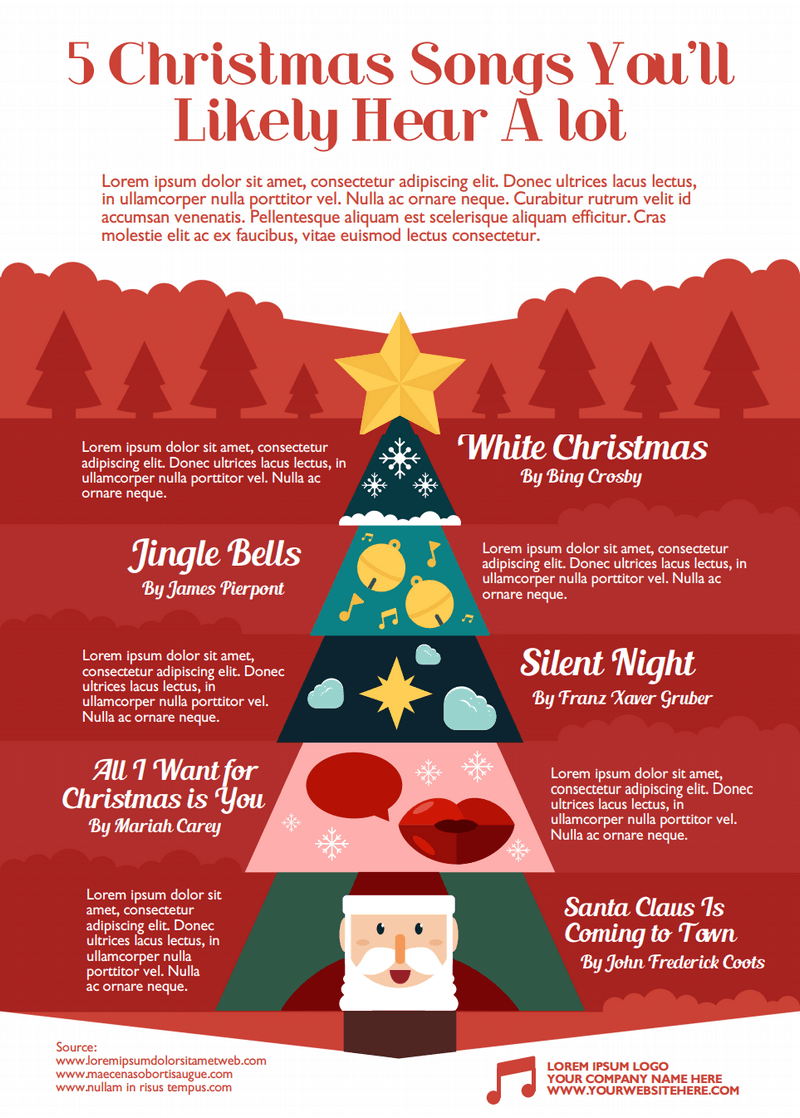 5 Christmas Songs You'll Likely Hear A lot

Lorem ipsum dolor sit amet, consectetur adipiscing elit. Donec ultrices lacus lectus, in ullamcorper nulla porttitor vel. Nulla ac ornare neque. Curabitur rutrum velit id accumsan venenatis. Pellentesque aliquam est scelerisque aliquam efficitur. Cras molestie elit ac ex faucibus, vitae euismod lectus consectetur.

Lorem ipsum dolor sit amet, consectetur adipiscing elit. Donec ultrices lacus lectus, in ullamcorper nulla porttitor vel. Nulla ac ornare neque.

White Christmas
By Bing Crosby

Jingle Bells
By James Pierpont

Lorem ipsum dolor sit amet, consectetur adipiscing elit. Donec ultrices lacus lectus, in ullamcorper nulla porttitor vel. Nulla ac ornare neque.

Lorem ipsum dolor sit amet, consectetur adipiscing elit. Donec ultrices lacus lectus, in ullamcorper nulla porttitor vel. Nulla ac ornare neque.

Silent Night
By Franz Xaver Gruber

All I Want for Christmas is You
By Mariah Carey

Lorem ipsum dolor sit amet, consectetur adipiscing elit. Donec ultrices lacus lectus, in ullamcorper nulla porttitor vel. Nulla ac ornare neque.

Lorem ipsum dolor sit amet, consectetur adipiscing elit. Donec ultrices lacus lectus, in ullamcorper nulla porttitor vel. Nulla ac ornare neque.

Santa Claus Is Coming to Town
By John Frederick Coots

Source:
www.loremipsumdolorsitametweb.com
www.maecenasobortisaugue.com
www.nullam in risus tempus.com

LOREM IPSUM LOGO
YOUR COMPANY NAME HERE
WWW.YOURWEBSITEHERE.COM