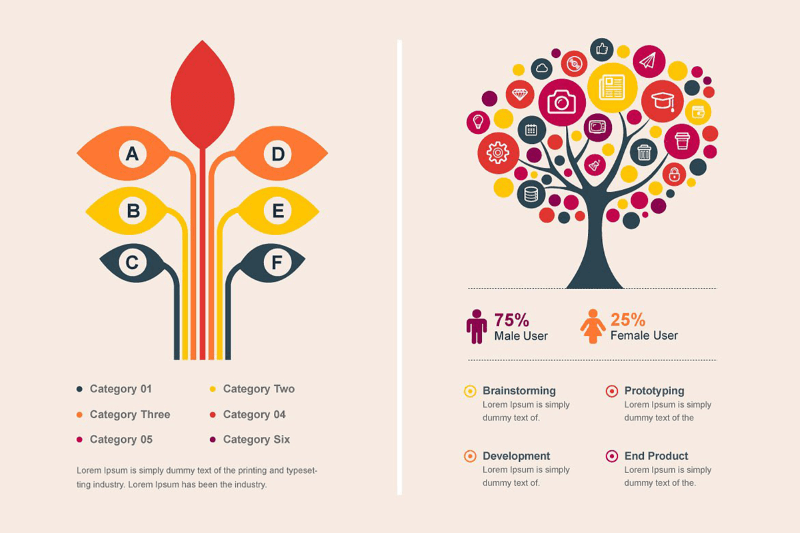 A

B

C

D

E

F

Category 01
Category Two
Category Three
Category 04
Category 05
Category Six

Lorem Ipsum is simply dummy text of the printing and typesetting industry. Lorem Ipsum has been the industry.

75%
Male User

25%
Female User

Brainstorming
Lorem Ipsum is simply dummy text of.

Prototyping
Lorem Ipsum is simply dummy text of the

Development
Lorem Ipsum is simply dummy text of.

End Product
Lorem Ipsum is simply dummy text of the.