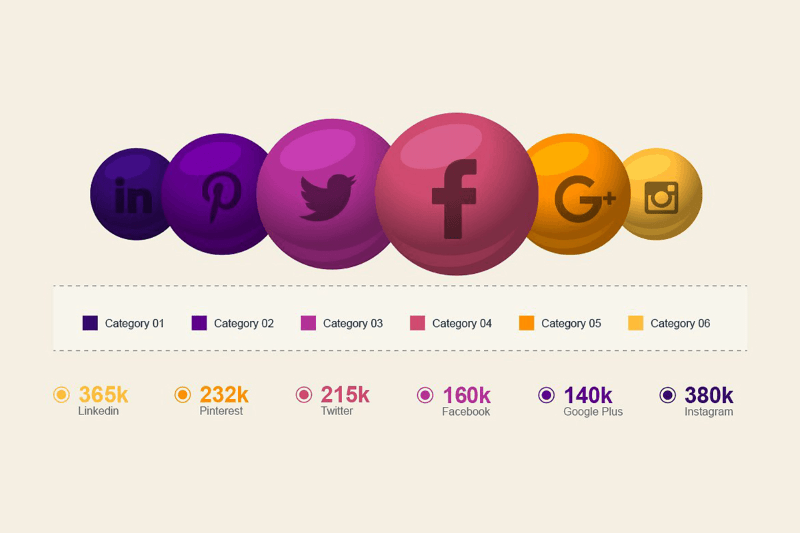 in

G+

Category 01 Category 02 Category 03 Category 04 Category 05 Category 06

365k
Linkedin

232k
Pinterest

215k
Twitter

160k
Facebook

140k
Google Plus

380k
Instagram