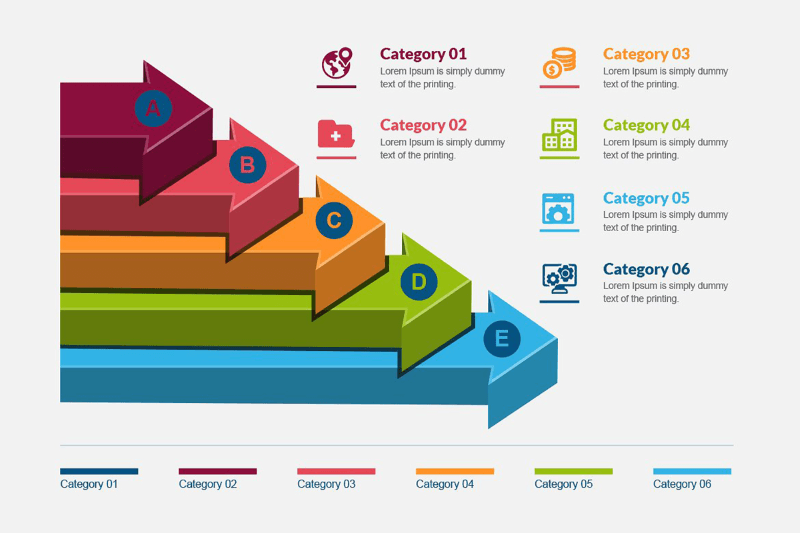 A
B
C
D
E

Category 01
Lorem Ipsum is simply dummy text of the printing.

Category 02
Lorem Ipsum is simply dummy text of the printing.

Category 03
Lorem Ipsum is simply dummy text of the printing.

Category 04
Lorem Ipsum is simply dummy text of the printing.

Category 05
Lorem Ipsum is simply dummy text of the printing.

Category 06
Lorem Ipsum is simply dummy text of the printing.

Category 01
Category 02
Category 03
Category 04
Category 05
Category 06