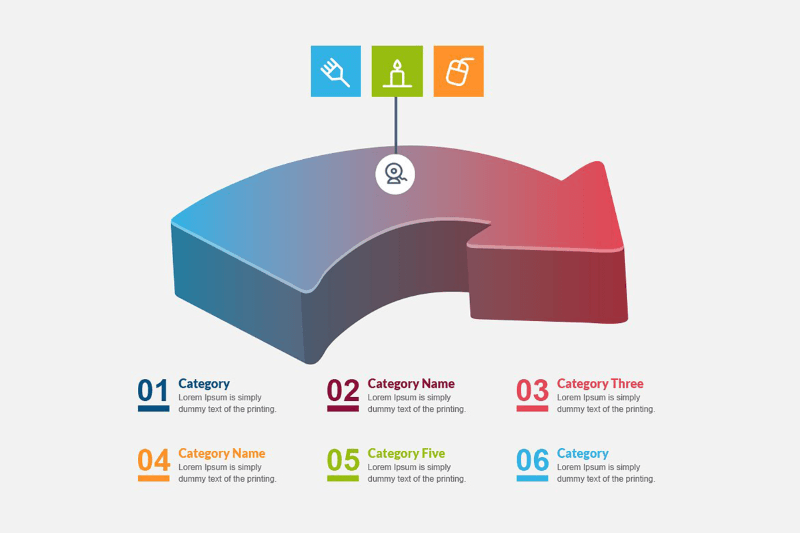 01 Category
Lorem Ipsum is simply dummy text of the printing.

02 Category Name
Lorem Ipsum is simply dummy text of the printing.

03 Category Three
Lorem Ipsum is simply dummy text of the printing.

04 Category Name
Lorem Ipsum is simply dummy text of the printing.

05 Category Five
Lorem Ipsum is simply dummy text of the printing.

06 Category
Lorem Ipsum is simply dummy text of the printing.