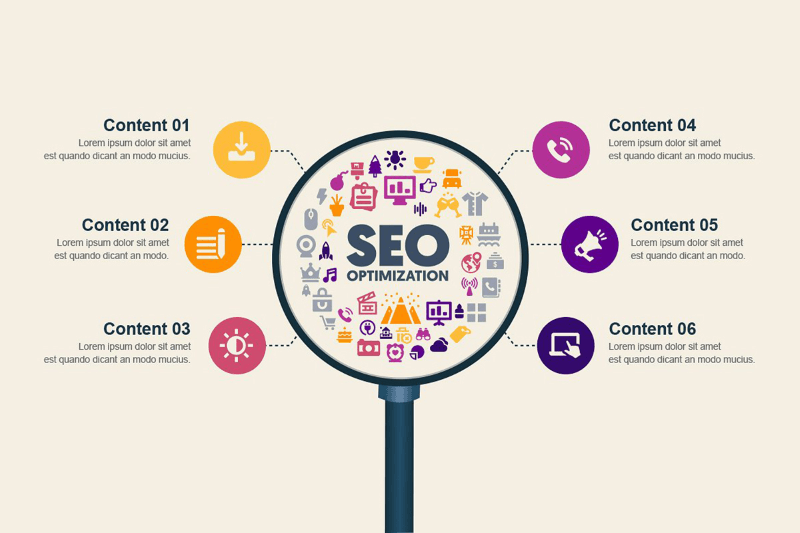 Content 01
Lorem ipsum dolor sit amet est quando dicant an modo mucius.

Content 02
Lorem ipsum dolor sit amet est quando dicant an modo.

Content 03
Lorem ipsum dolor sit amet est quando dicant an modo mucius.

SEO
OPTIMIZATION

Content 04
Lorem ipsum dolor sit amet est quando dicant an modo mucius.

Content 05
Lorem ipsum dolor sit amet est quando dicant an modo.

Content 06
Lorem ipsum dolor sit amet est quando dicant an modo mucius.