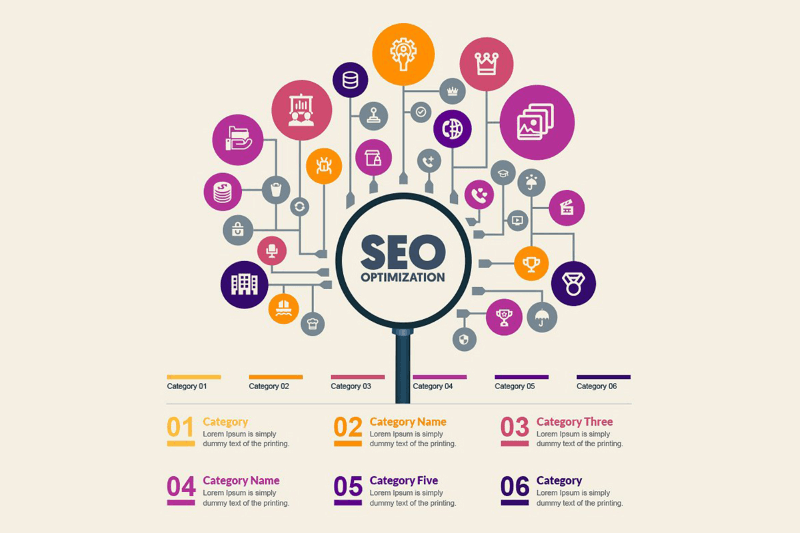 SEO
OPTIMIZATION

Category 01
Category 02
Category 03
Category 04
Category 05
Category 06

01 Category
Lorem Ipsum is simply dummy text of the printing.

02 Category Name
Lorem Ipsum is simply dummy text of the printing.

03 Category Three
Lorem Ipsum is simply dummy text of the printing.

04 Category Name
Lorem Ipsum is simply dummy text of the printing.

05 Category Five
Lorem Ipsum is simply dummy text of the printing.

06 Category
Lorem Ipsum is simply dummy text of the printing.