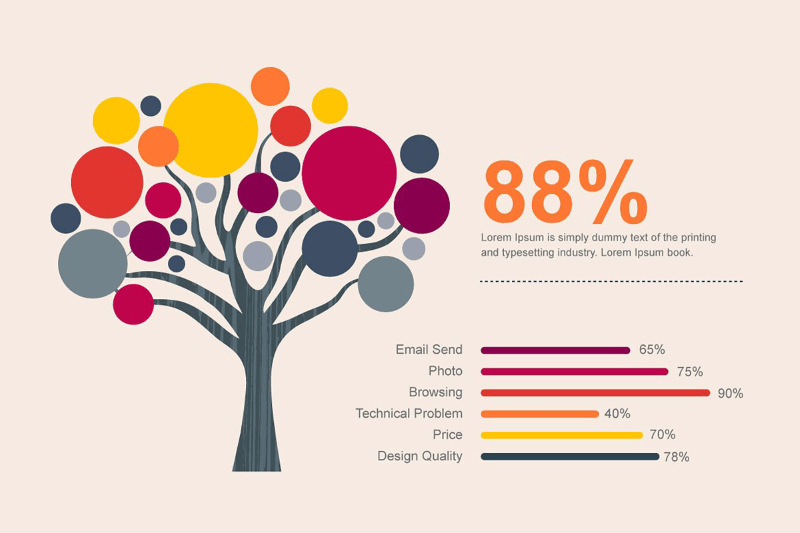 88%

Lorem Ipsum is simply dummy text of the printing and typesetting industry. Lorem Ipsum book.

Email Send 65%
Photo 75%
Browsing 90%
Technical Problem 40%
Price 70%
Design Quality 78%