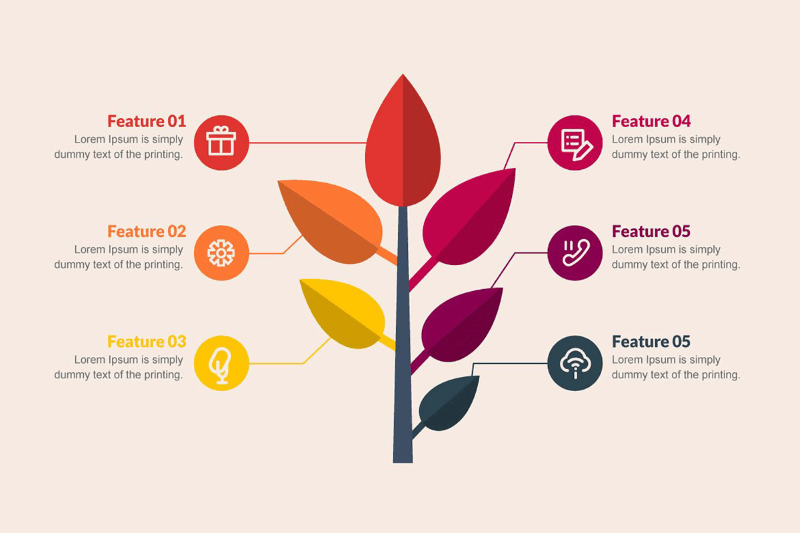 Feature 01
Lorem Ipsum is simply dummy text of the printing.

Feature 02
Lorem Ipsum is simply dummy text of the printing.

Feature 03
Lorem Ipsum is simply dummy text of the printing.

Feature 04
Lorem Ipsum is simply dummy text of the printing.

Feature 05
Lorem Ipsum is simply dummy text of the printing.

Feature 05
Lorem Ipsum is simply dummy text of the printing.