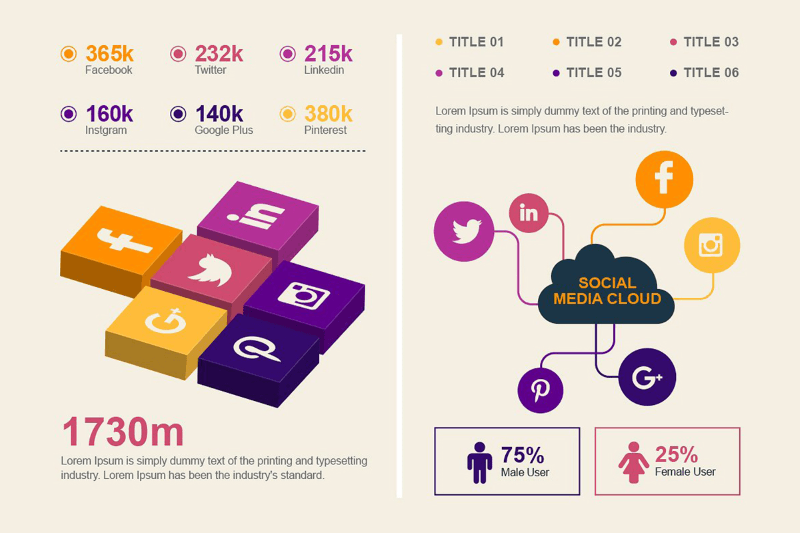 365k
Facebook

232k
Twitter

215k
Linkedin

160k
Instgram

140k
Google Plus

380k
Pinterest

1730m
Lorem Ipsum is simply dummy text of the printing and typesetting industry. Lorem Ipsum has been the industry's standard.

TITLE 01
TITLE 02
TITLE 03
TITLE 04
TITLE 05
TITLE 06

Lorem Ipsum is simply dummy text of the printing and typesetting industry. Lorem Ipsum has been the industry.

SOCIAL MEDIA CLOUD

75%
Male User

25%
Female User