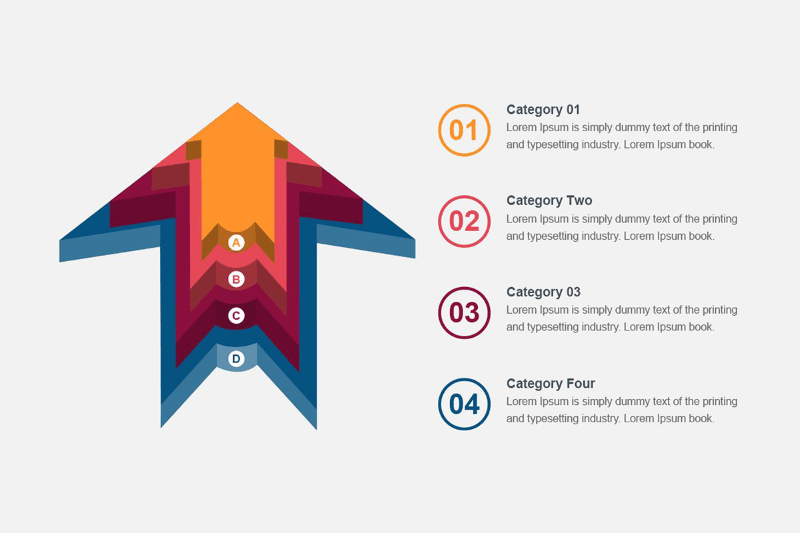 A
B
C
D

01
Category 01
Lorem Ipsum is simply dummy text of the printing and typesetting industry. Lorem Ipsum book.

02
Category Two
Lorem Ipsum is simply dummy text of the printing and typesetting industry. Lorem Ipsum book.

03
Category 03
Lorem Ipsum is simply dummy text of the printing and typesetting industry. Lorem Ipsum book.

04
Category Four
Lorem Ipsum is simply dummy text of the printing and typesetting industry. Lorem Ipsum book.