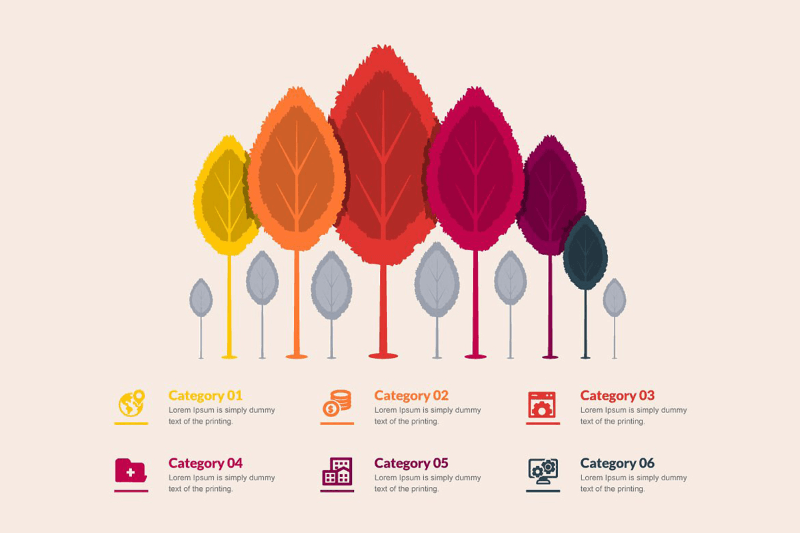 Category 01
Lorem Ipsum is simply dummy text of the printing.

Category 02
Lorem Ipsum is simply dummy text of the printing.

Category 03
Lorem Ipsum is simply dummy text of the printing.

Category 04
Lorem Ipsum is simply dummy text of the printing.

Category 05
Lorem Ipsum is simply dummy text of the printing.

Category 06
Lorem Ipsum is simply dummy text of the printing.