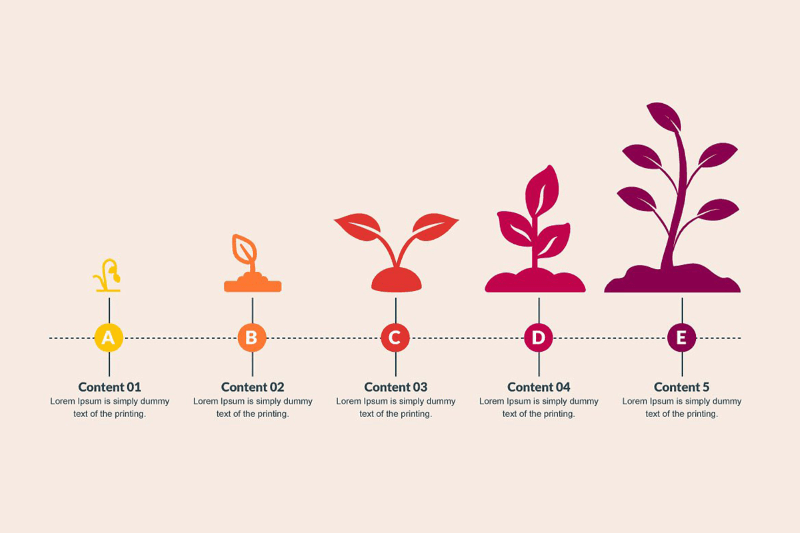 A

Content 01
Lorem Ipsum is simply dummy text of the printing.

B

Content 02
Lorem Ipsum is simply dummy text of the printing.

C

Content 03
Lorem Ipsum is simply dummy text of the printing.

D

Content 04
Lorem Ipsum is simply dummy text of the printing.

E

Content 5
Lorem Ipsum is simply dummy text of the printing.