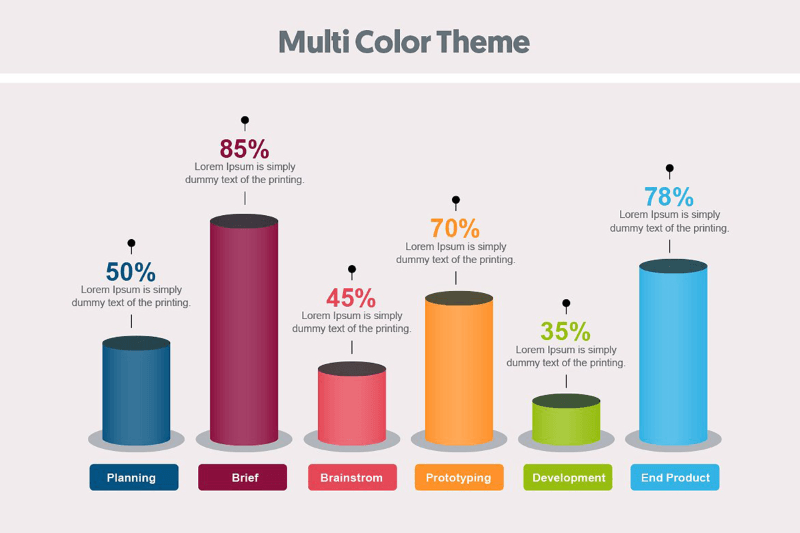 Multi Color Theme

50%
Lorem Ipsum is simply dummy text of the printing.

85%
Lorem Ipsum is simply dummy text of the printing.

45%
Lorem Ipsum is simply dummy text of the printing.

70%
Lorem Ipsum is simply dummy text of the printing.

35%
Lorem Ipsum is simply dummy text of the printing.

78%
Lorem Ipsum is simply dummy text of the printing.

Planning
Brief
Brainstrom
Prototyping
Development
End Product