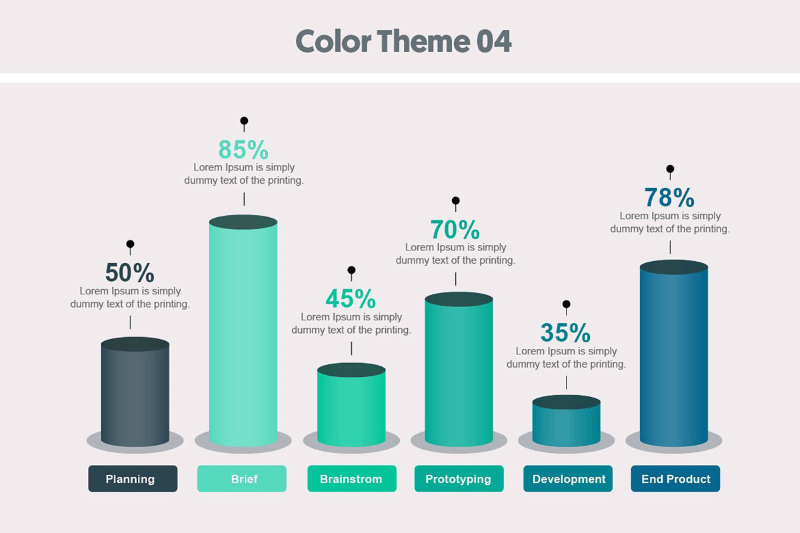 Color Theme 04

50%
Lorem Ipsum is simply dummy text of the printing.

85%
Lorem Ipsum is simply dummy text of the printing.

45%
Lorem Ipsum is simply dummy text of the printing.

70%
Lorem Ipsum is simply dummy text of the printing.

35%
Lorem Ipsum is simply dummy text of the printing.

78%
Lorem Ipsum is simply dummy text of the printing.

Planning

Brief

Brainstrom

Prototyping

Development

End Product