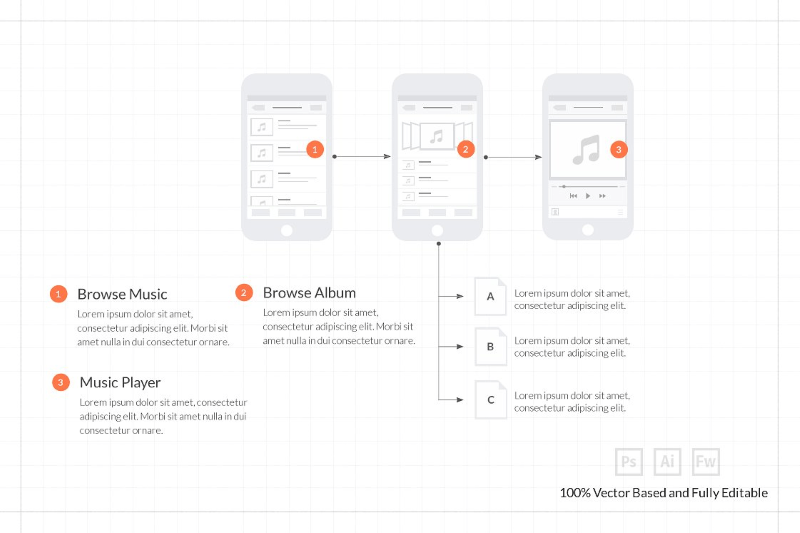 1

2

3

1 Browse Music
Lorem ipsum dolor sit amet, consectetur adipiscing elit. Morbi sit amet nulla in dui consectetur ornare.

2 Browse Album
Lorem ipsum dolor sit amet, consectetur adipiscing elit. Morbi sit amet nulla in dui consectetur ornare.

3 Music Player
Lorem ipsum dolor sit amet, consectetur adipiscing elit. Morbi sit amet nulla in dui consectetur ornare.

A Lorem ipsum dolor sit amet, consectetur adipiscing elit.

B Lorem ipsum dolor sit amet, consectetur adipiscing elit.

C Lorem ipsum dolor sit amet, consectetur adipiscing elit.

Ps Ai Fw

100% Vector Based and Fully Editable