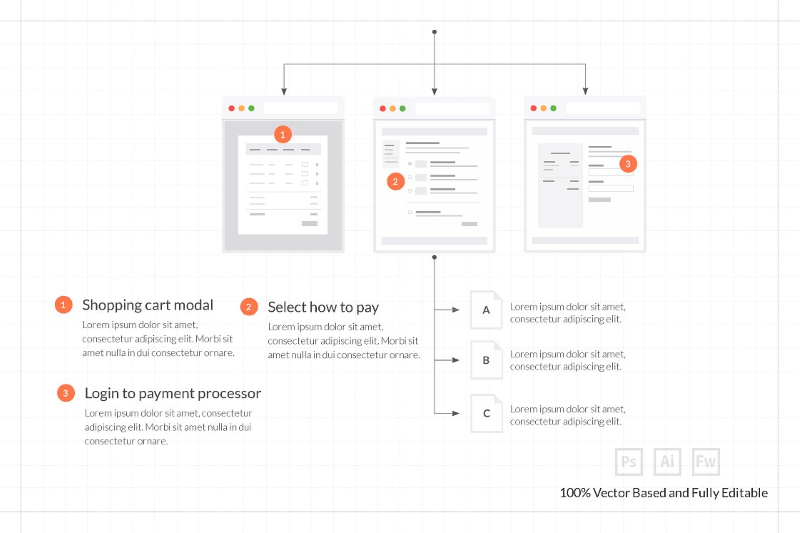 1

2

3

1 Shopping cart modal
Lorem ipsum dolor sit amet, consectetur adipiscing elit. Morbi sit amet nulla in dui consectetur ornare.

2 Select how to pay
Lorem ipsum dolor sit amet, consectetur adipiscing elit. Morbi sit amet nulla in dui consectetur ornare.

3 Login to payment processor
Lorem ipsum dolor sit amet, consectetur adipiscing elit. Morbi sit amet nulla in dui consectetur ornare.

A Lorem ipsum dolor sit amet, consectetur adipiscing elit.

B Lorem ipsum dolor sit amet, consectetur adipiscing elit.

C Lorem ipsum dolor sit amet, consectetur adipiscing elit.

Ps Ai Fw

100% Vector Based and Fully Editable