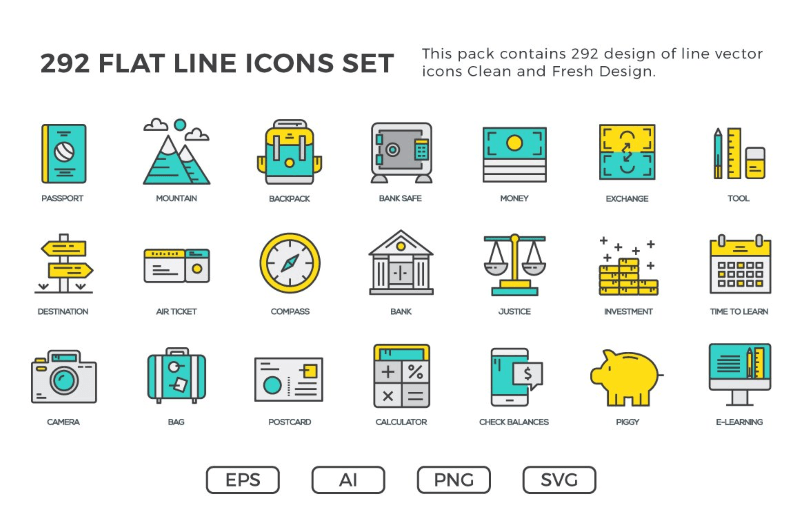 292 FLAT LINE ICONS SET

This pack contains 292 design of line vector icons Clean and Fresh Design.

PASSPORT
MOUNTAIN
BACKPACK
BANK SAFE
MONEY
EXCHANGE
TOOL

DESTINATION
AIR TICKET
COMPASS
BANK
JUSTICE
INVESTMENT
TIME TO LEARN

CAMERA
BAG
POSTCARD
CALCULATOR
CHECK BALANCES
PIGGY
E-LEARNING

EPS
AI
PNG
SVG