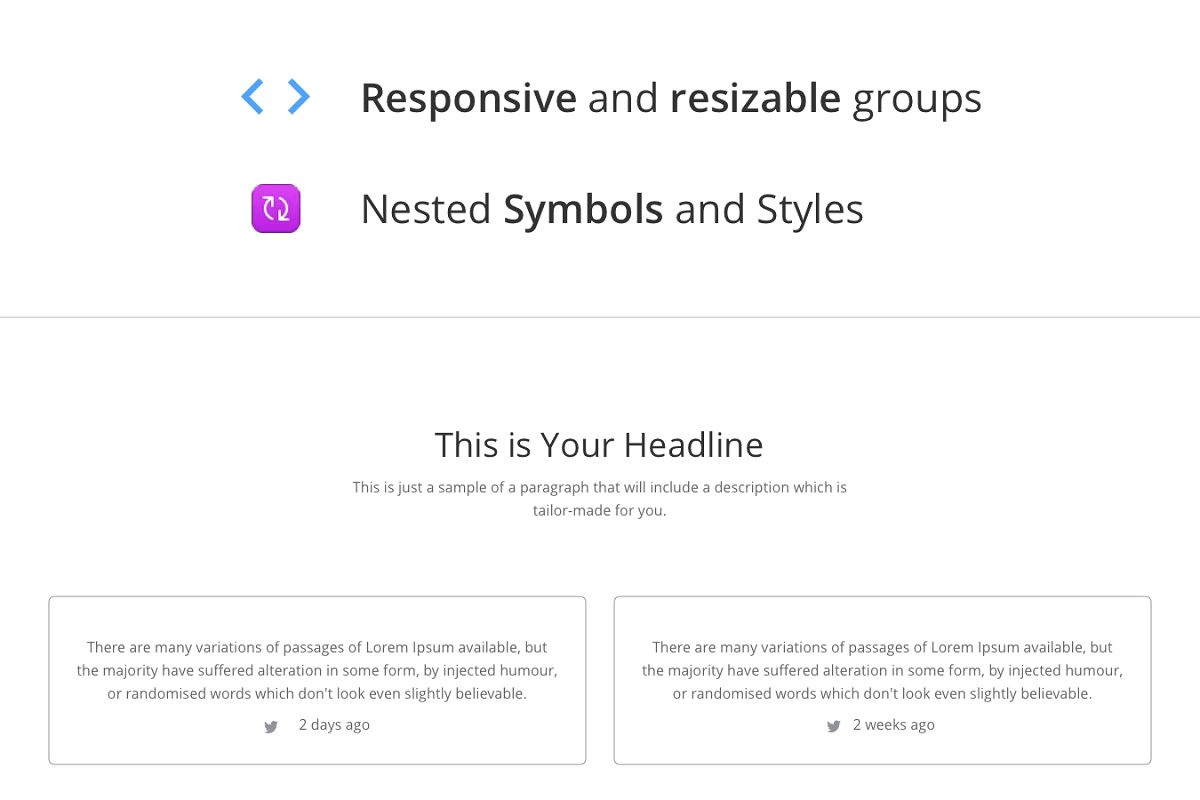 Responsive and resizable groups

Nested Symbols and Styles

This is Your Headline

This is just a sample of a paragraph that will include a description which is tailor-made for you.

There are many variations of passages of Lorem Ipsum available, but the majority have suffered alteration in some form, by injected humour, or randomised words which don't look even slightly believable.

2 days ago

There are many variations of passages of Lorem Ipsum available, but the majority have suffered alteration in some form, by injected humour, or randomised words which don't look even slightly believable.

2 weeks ago