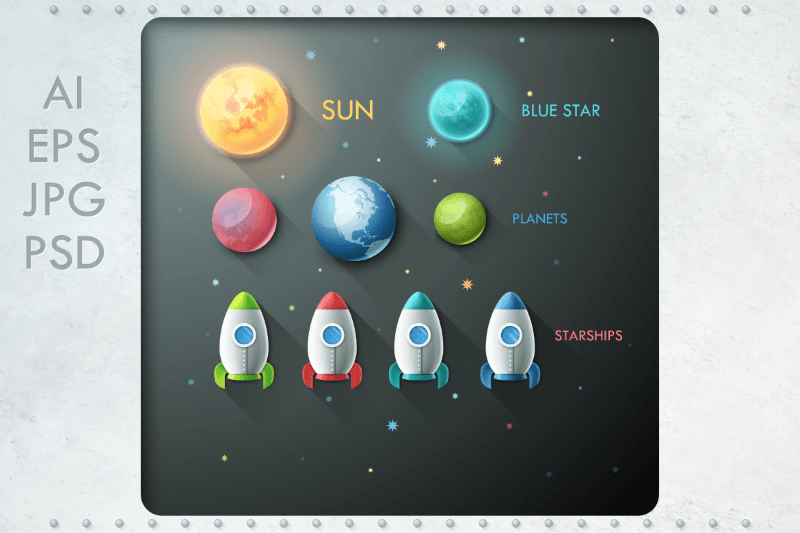 AI
EPS
JPG
PSD

SUN

BLUE STAR

PLANETS

STARSHIPS