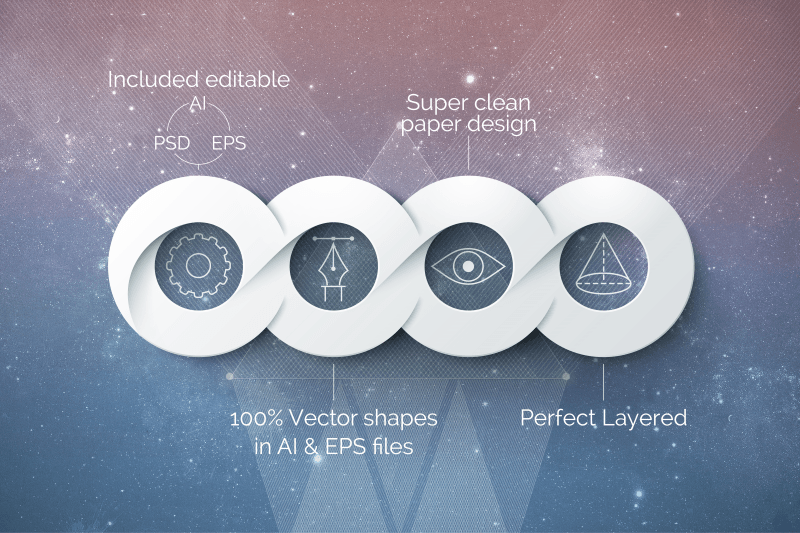 Included editable
AI
PSD EPS

Super clean
paper design

100% Vector shapes
in AI & EPS files

Perfect Layered