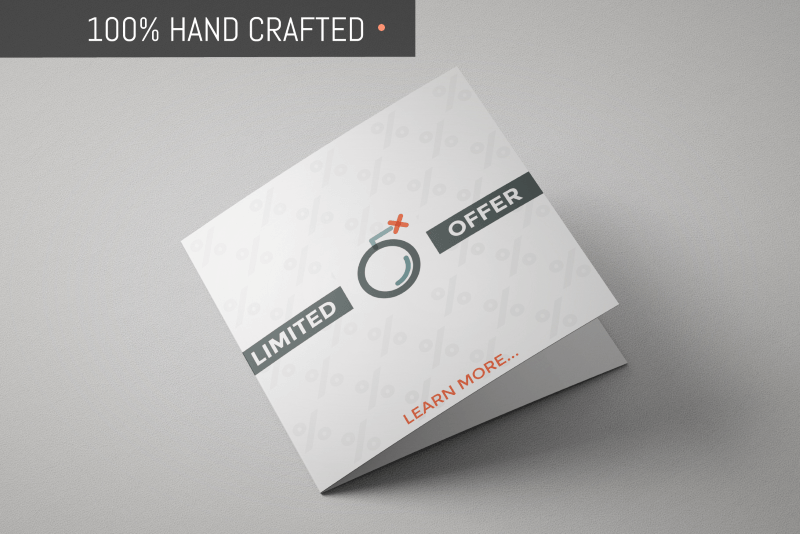 100% HAND CRAFTED •

LIMITED

OFFER

LEARN MORE...