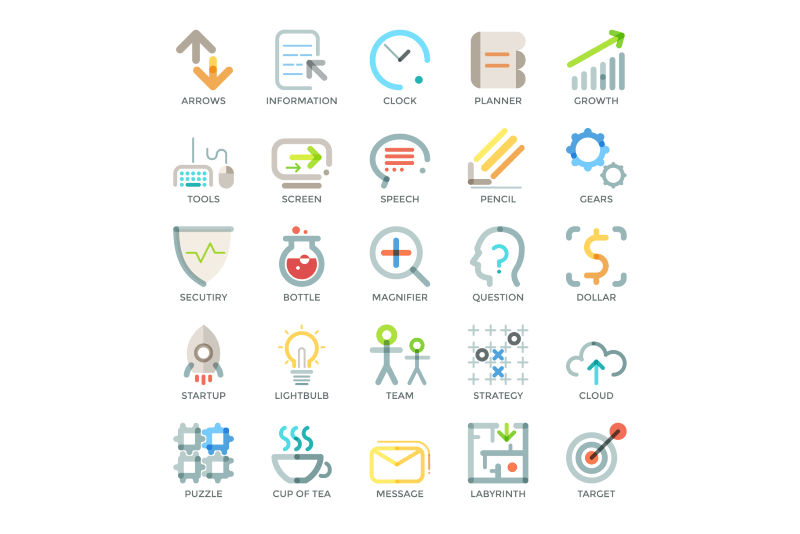 ARROWS INFORMATION CLOCK PLANNER GROWTH

TOOLS SCREEN SPEECH PENCIL GEARS

SECUTIRY BOTTLE MAGNIFIER QUESTION DOLLAR

STARTUP LIGHTBULB TEAM STRATEGY CLOUD

PUZZLE CUP OF TEA MESSAGE LABYRINTH TARGET