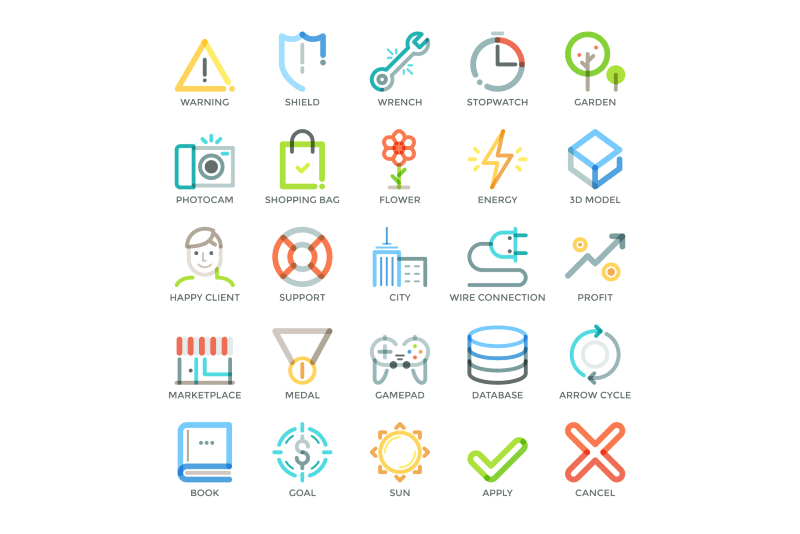 WARNING
SHIELD
WRENCH
STOPWATCH
GARDEN

PHOTOCAM
SHOPPING BAG
FLOWER
ENERGY
3D MODEL

HAPPY CLIENT
SUPPORT
CITY
WIRE CONNECTION
PROFIT

MARKETPLACE
MEDAL
GAMEPAD
DATABASE
ARROW CYCLE

BOOK
GOAL
SUN
APPLY
CANCEL