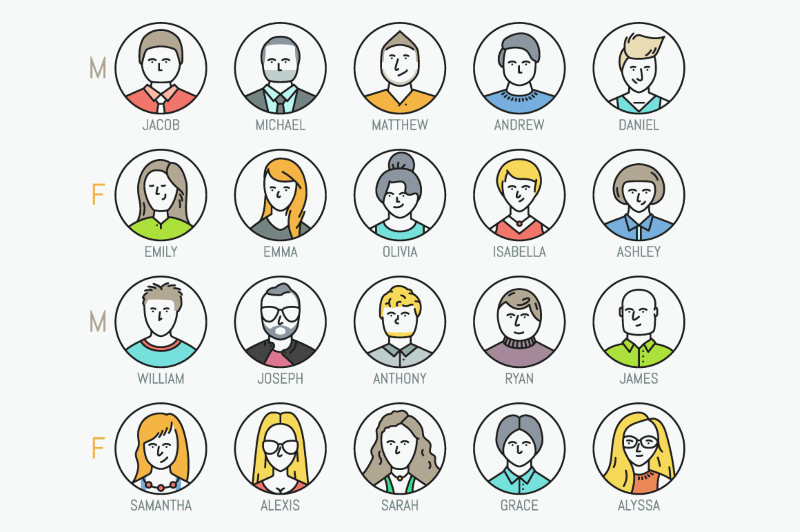 M

JACOB MICHAEL MATTHEW ANDREW DANIEL

F

EMILY EMMA OLIVIA ISABELLA ASHLEY

M

WILLIAM JOSEPH ANTHONY RYAN JAMES

F

SAMANTHA ALEXIS SARAH GRACE ALYSSA