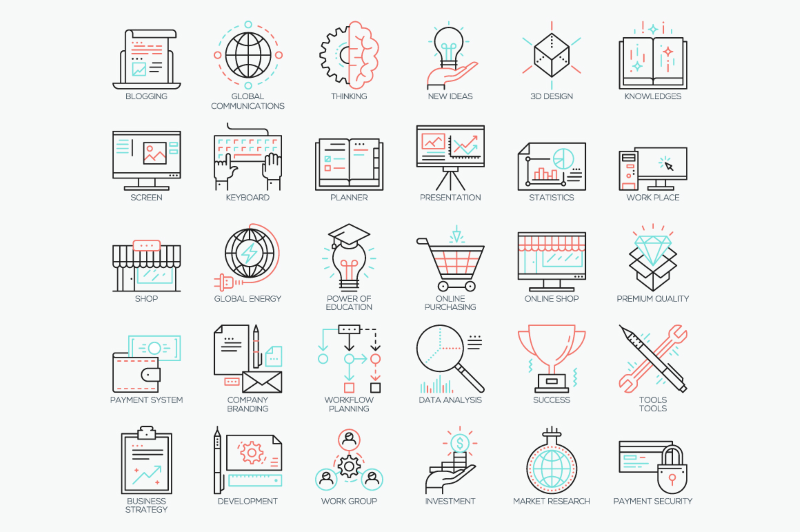 BLOGGING
GLOBAL COMMUNICATIONS
THINKING
NEW IDEAS
3D DESIGN
KNOWLEDGES

SCREEN
KEYBOARD
PLANNER
PRESENTATION
STATISTICS
WORK PLACE

SHOP
GLOBAL ENERGY
POWER OF EDUCATION
ONLINE PURCHASING
ONLINE SHOP
PREMIUM QUALITY

PAYMENT SYSTEM
COMPANY BRANDING
WORKFLOW PLANNING
DATA ANALYSIS
SUCCESS
TOOLS TOOLS

BUSINESS STRATEGY
DEVELOPMENT
WORK GROUP
INVESTMENT
MARKET RESEARCH
PAYMENT SECURITY