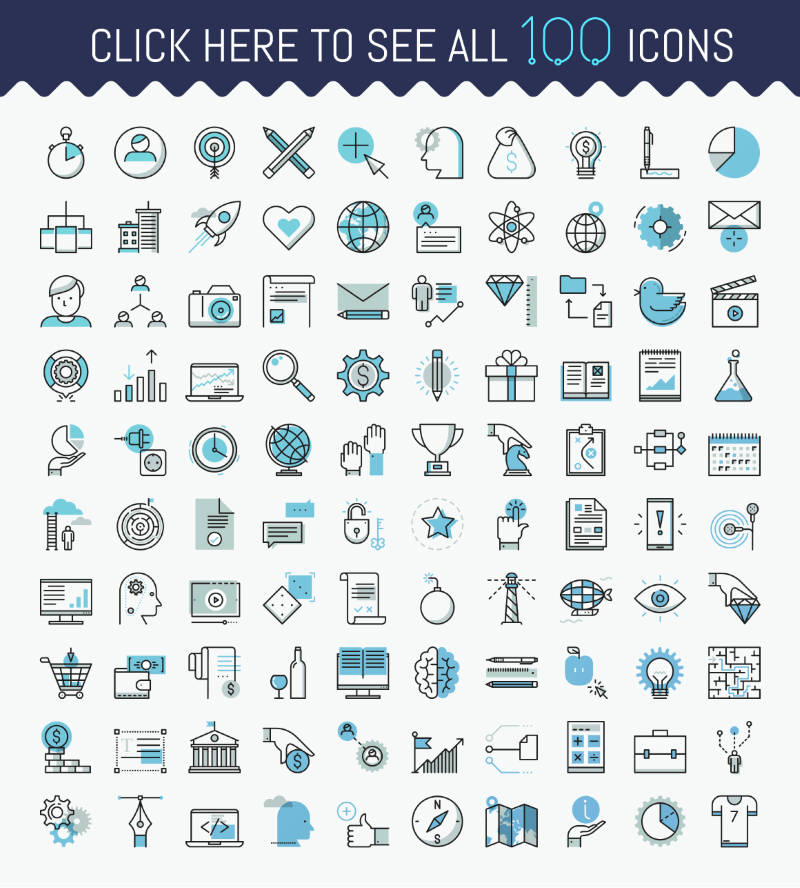 CLICK HERE TO SEE ALL 100 ICONS