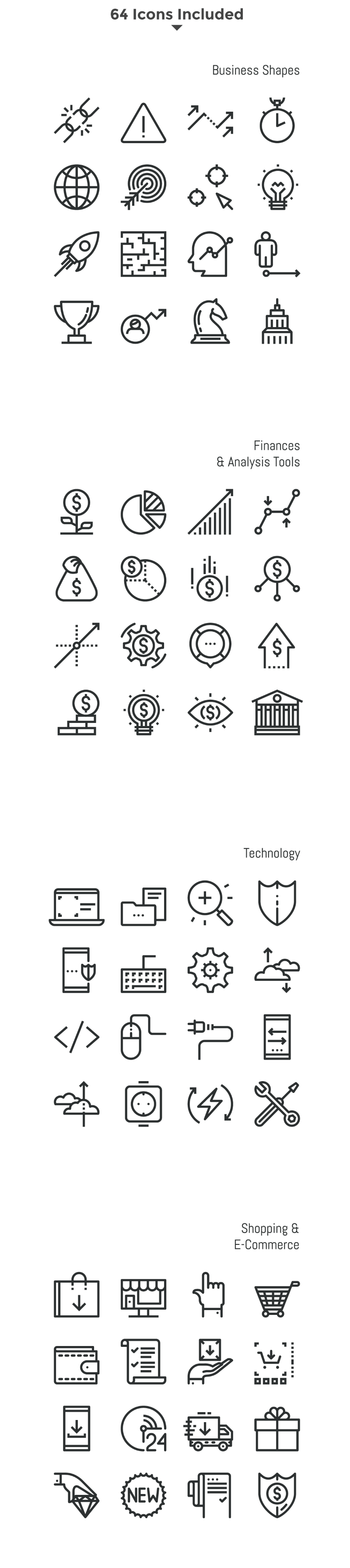 64 Icons Included

Business Shapes

Finances & Analysis Tools

Technology

Shopping & E-Commerce

24

NEW