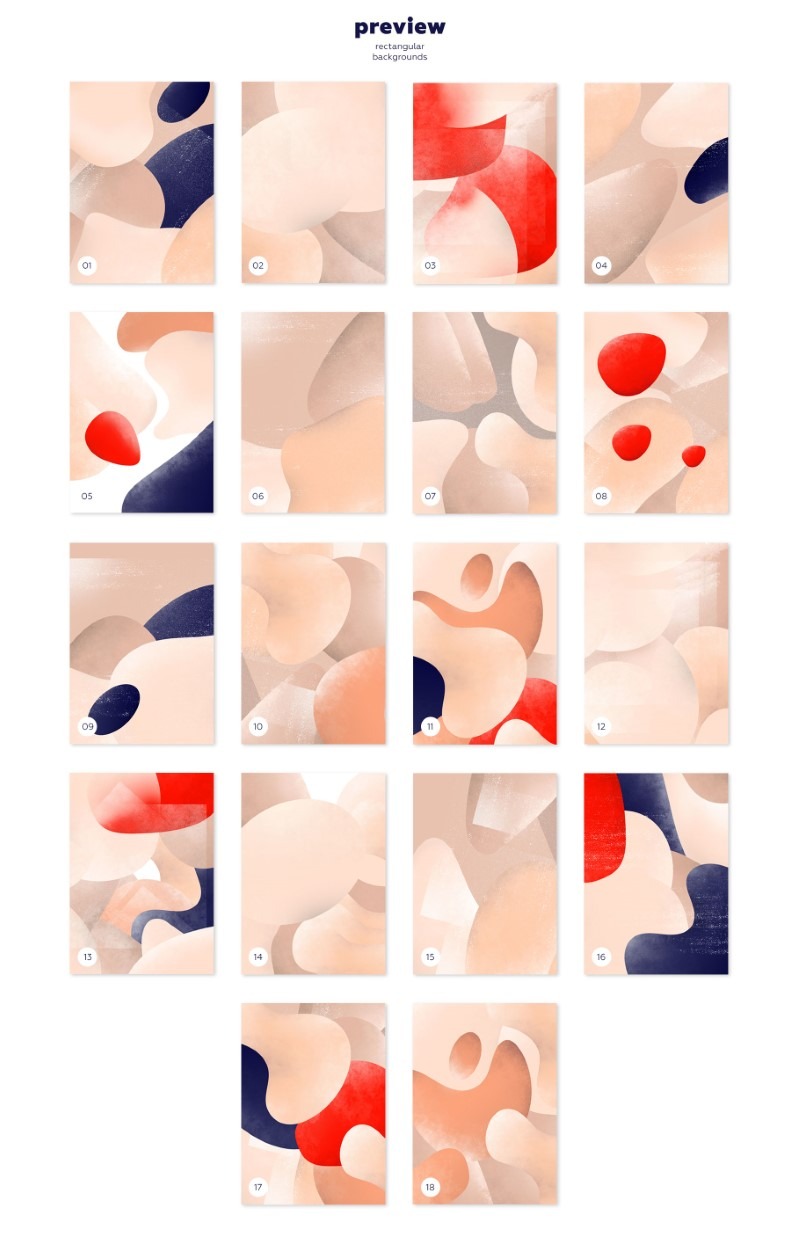 preview
rectangular backgrounds

01
02
03
04
05
06
07
08
09
10
11
12
13
14
15
16
17
18