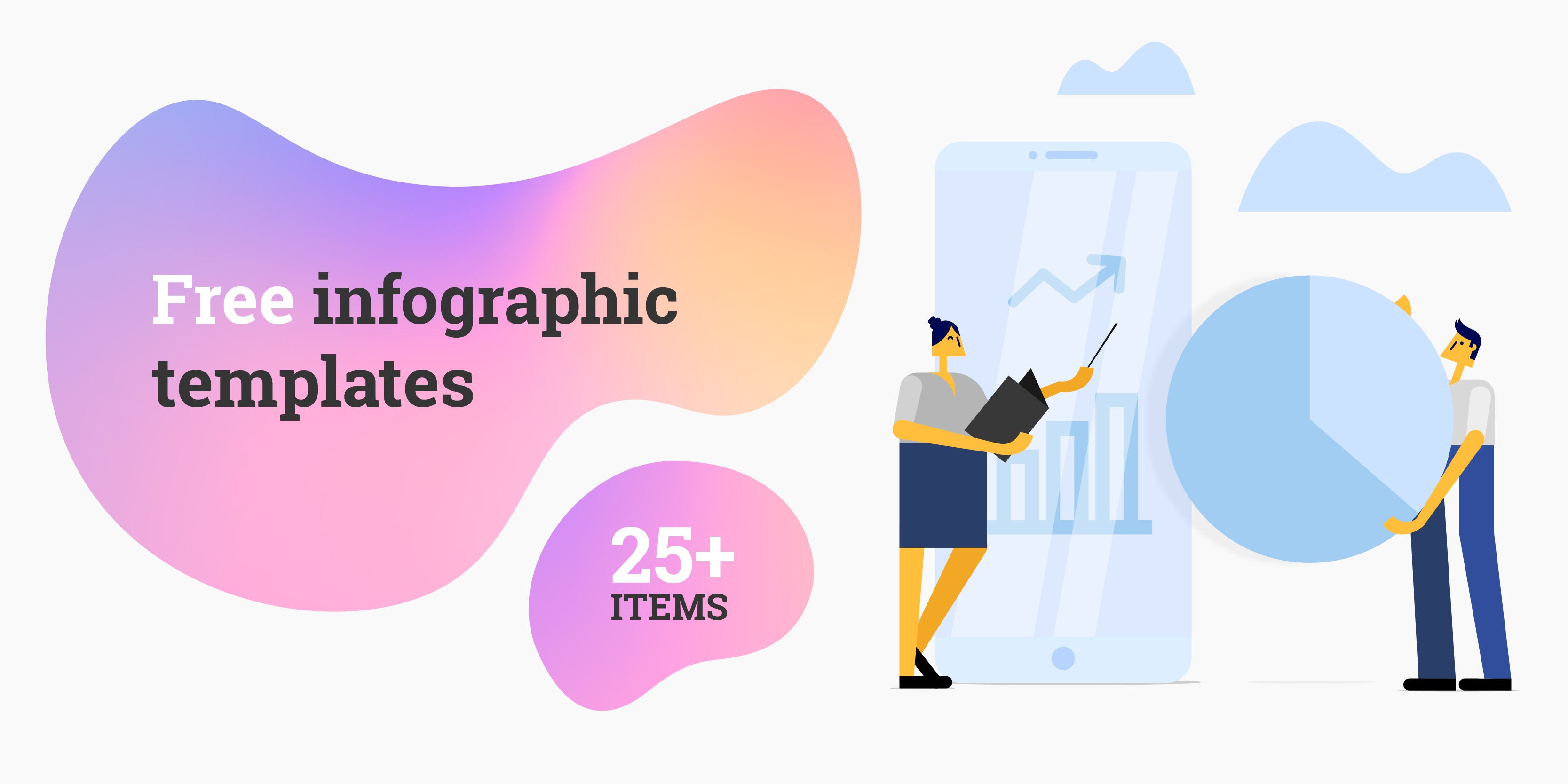 Free infographic templates

25+
ITEMS