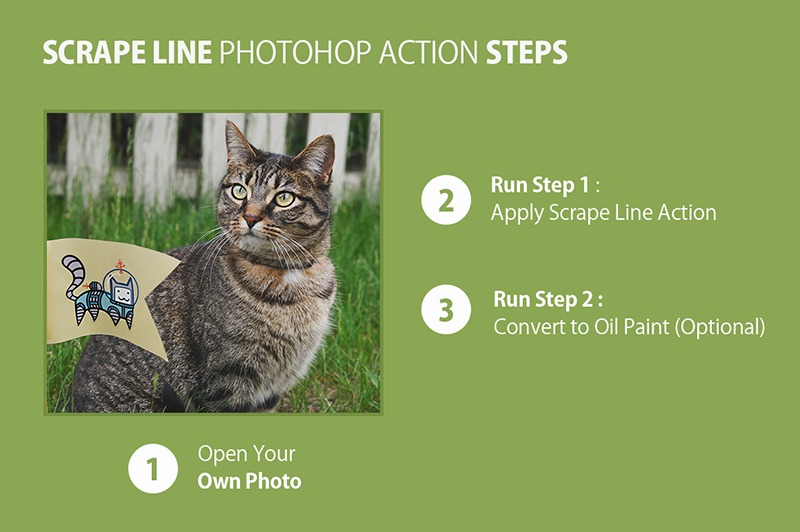 SCRAPE LINE PHOTOHOP ACTION STEPS

2 Run Step 1 :
Apply Scrape Line Action

3 Run Step 2 :
Convert to Oil Paint (Optional)

1 Open Your
Own Photo