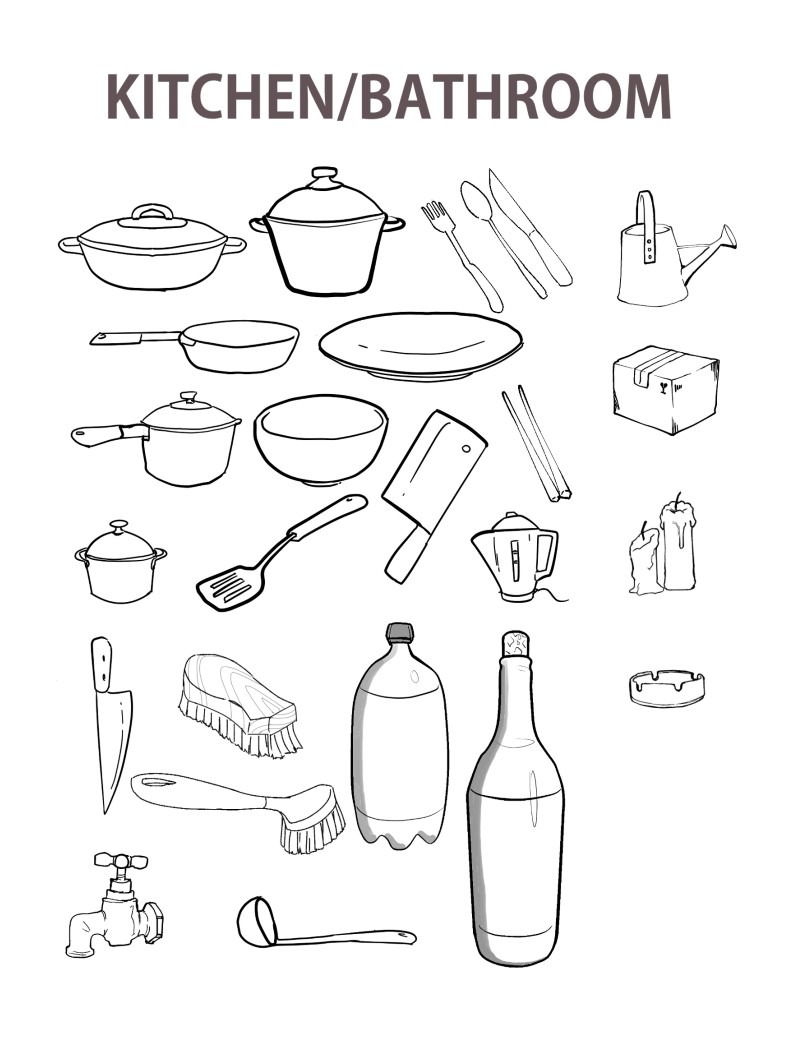 KITCHEN/BATHROOM