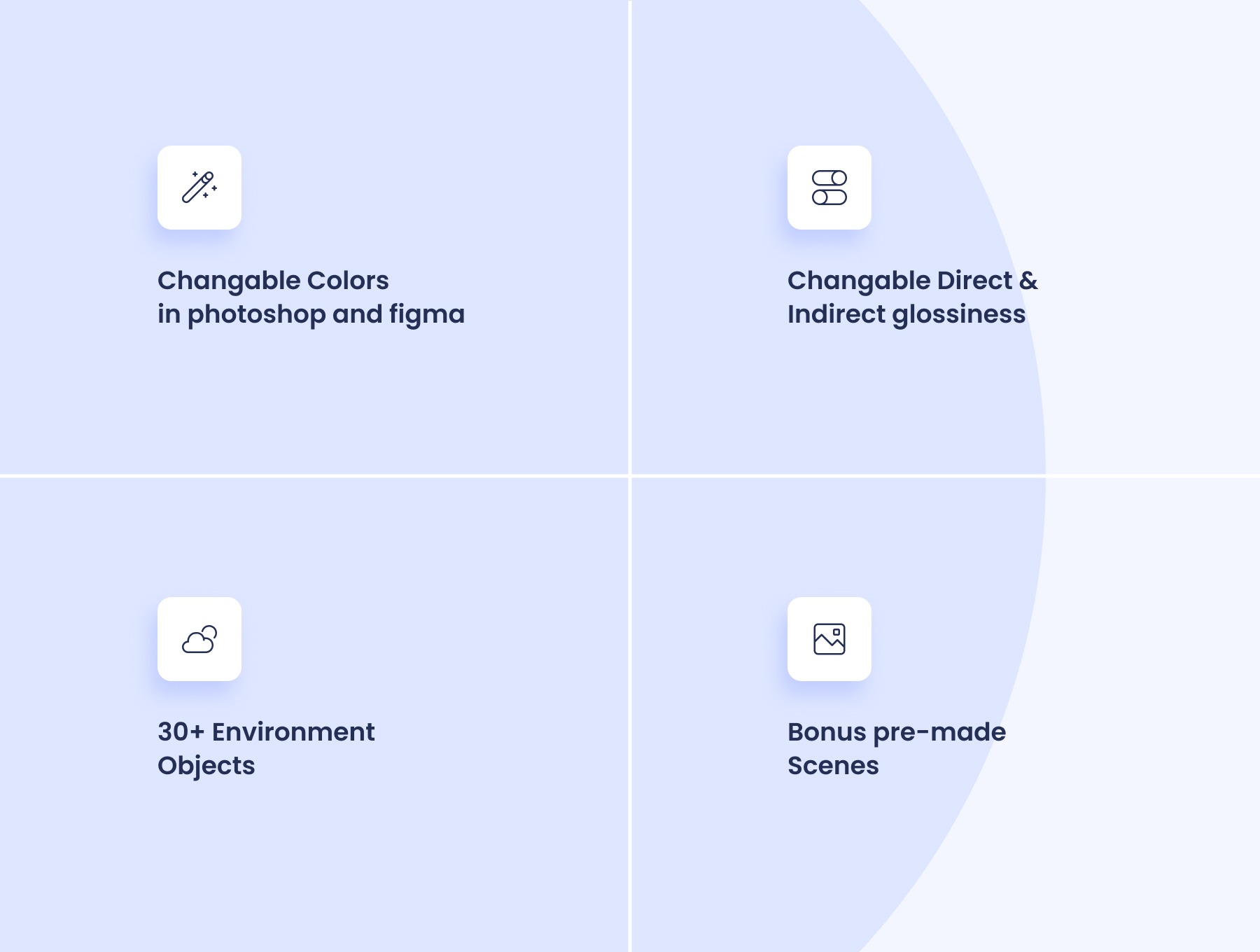 Changable Colors in photoshop and figma

Changable Direct & Indirect glossiness

30+ Environment Objects

Bonus pre-made Scenes