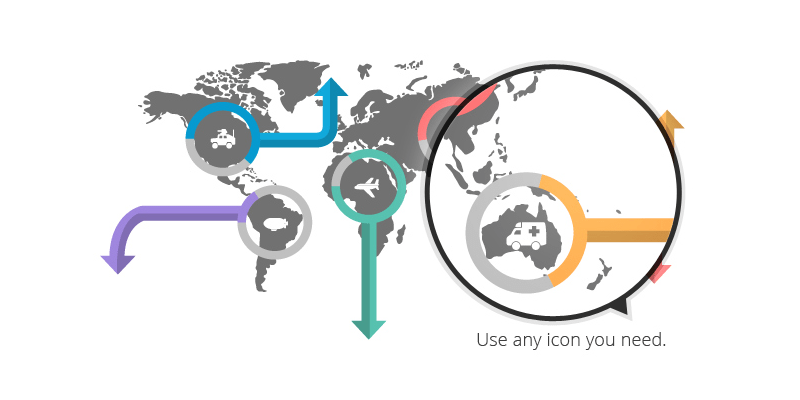 Use any icon you need.