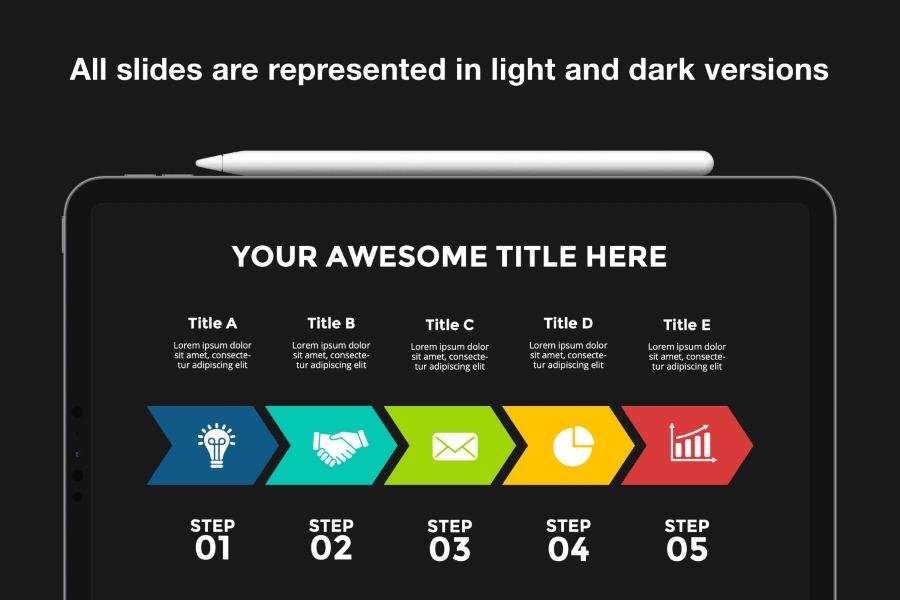 All slides are represented in light and dark versions

YOUR AWESOME TITLE HERE

Title A
Lorem ipsum dolor sit amet, consectetur adipiscing elit

Title B
Lorem ipsum dolor sit amet, consectetur adipiscing elit

Title C
Lorem ipsum dolor sit amet, consectetur adipiscing elit

Title D
Lorem ipsum dolor sit amet, consectetur adipiscing elit

Title E
Lorem ipsum dolor sit amet, consectetur adipiscing elit

STEP 01

STEP 02

STEP 03

STEP 04

STEP 05