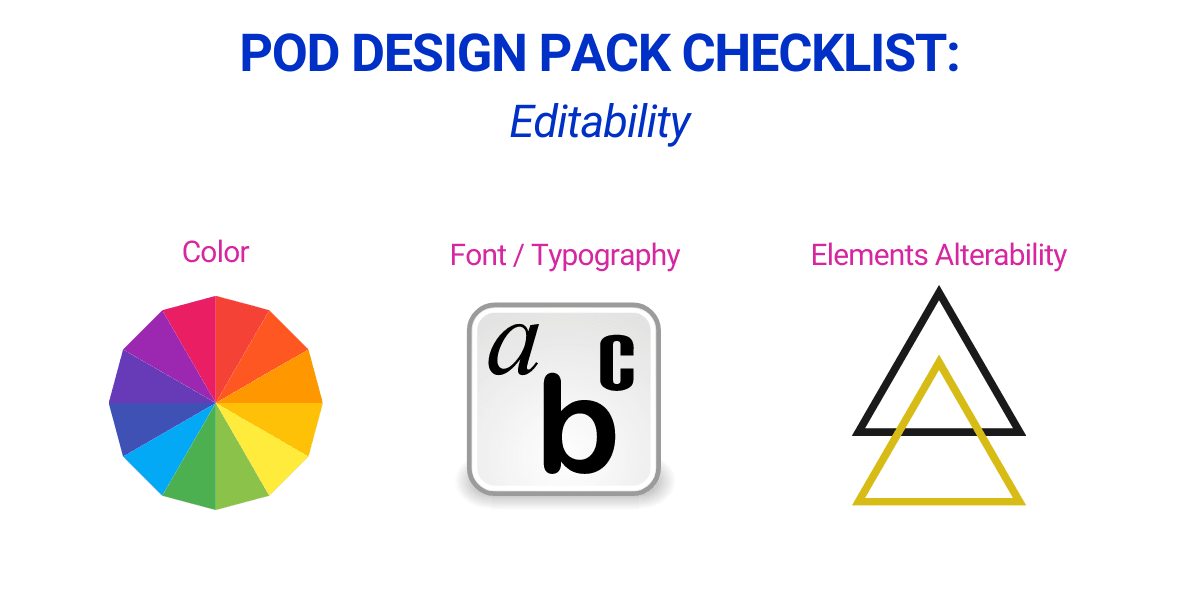 POD DESIGN PACK CHECKLIST:
Editability

Color

Font / Typography

Elements Alterability

a b c